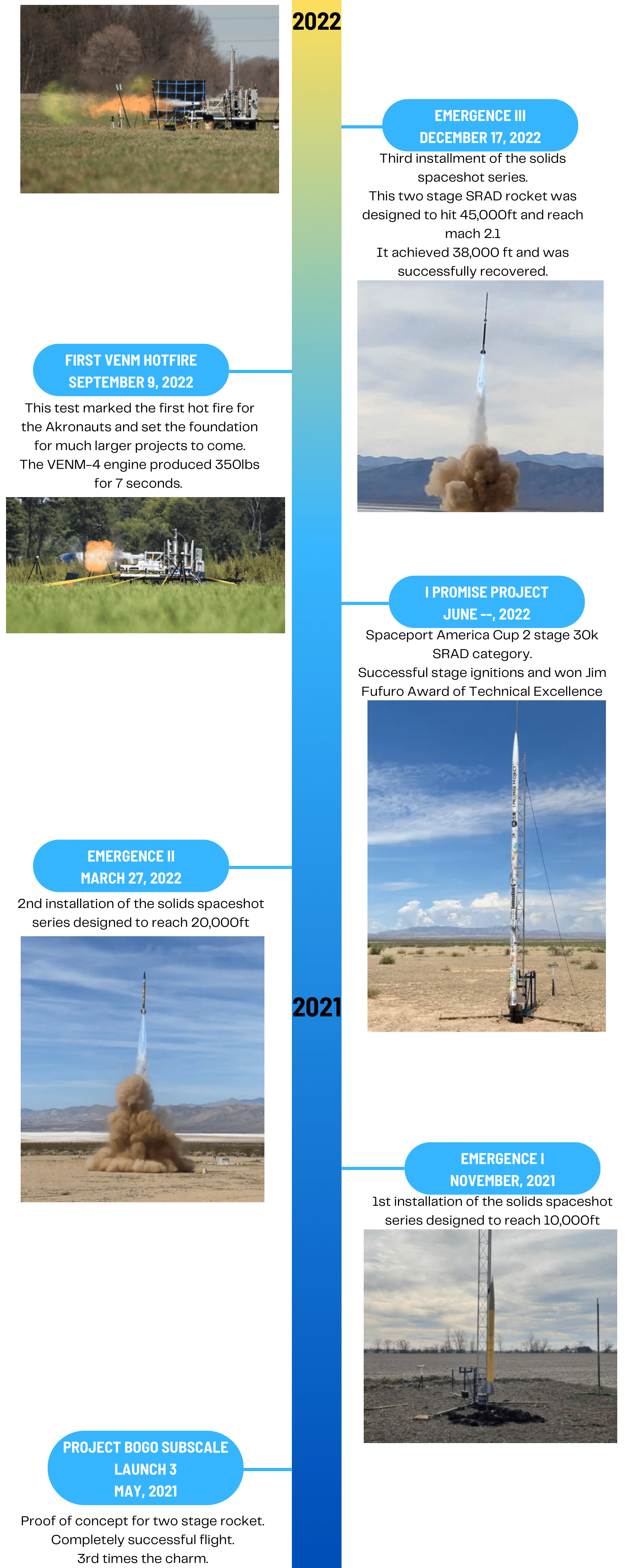 2022

EMERGENCE III
DECEMBER 17, 2022

Third installment of the solids spaceshot series.
This two stage SRAD rocket was designed to hit 45,000ft and reach mach 2.1
It achieved 38,000 ft and was successfully recovered.

FIRST VENM HOTFIRE
SEPTEMBER 9, 2022

This test marked the first hot fire for the Akronauts and set the foundation for much larger projects to come.
The VENM-4 engine produced 350lbs for 7 seconds.

I PROMISE PROJECT
JUNE --, 2022

Spaceport America Cup 2 stage 30k SRAD category.
Successful stage ignitions and won Jim Fufuro Award of Technical Excellence

EMERGENCE II
MARCH 27, 2022

2nd installation of the solids spaceshot series designed to reach 20,000ft

2021

EMERGENCE I
NOVEMBER, 2021

1st installation of the solids spaceshot series designed to reach 10,000ft

PROJECT BOGO SUBSCALE
LAUNCH 3
MAY, 2021

Proof of concept for two stage rocket.
Completely successful flight.
3rd times the charm.