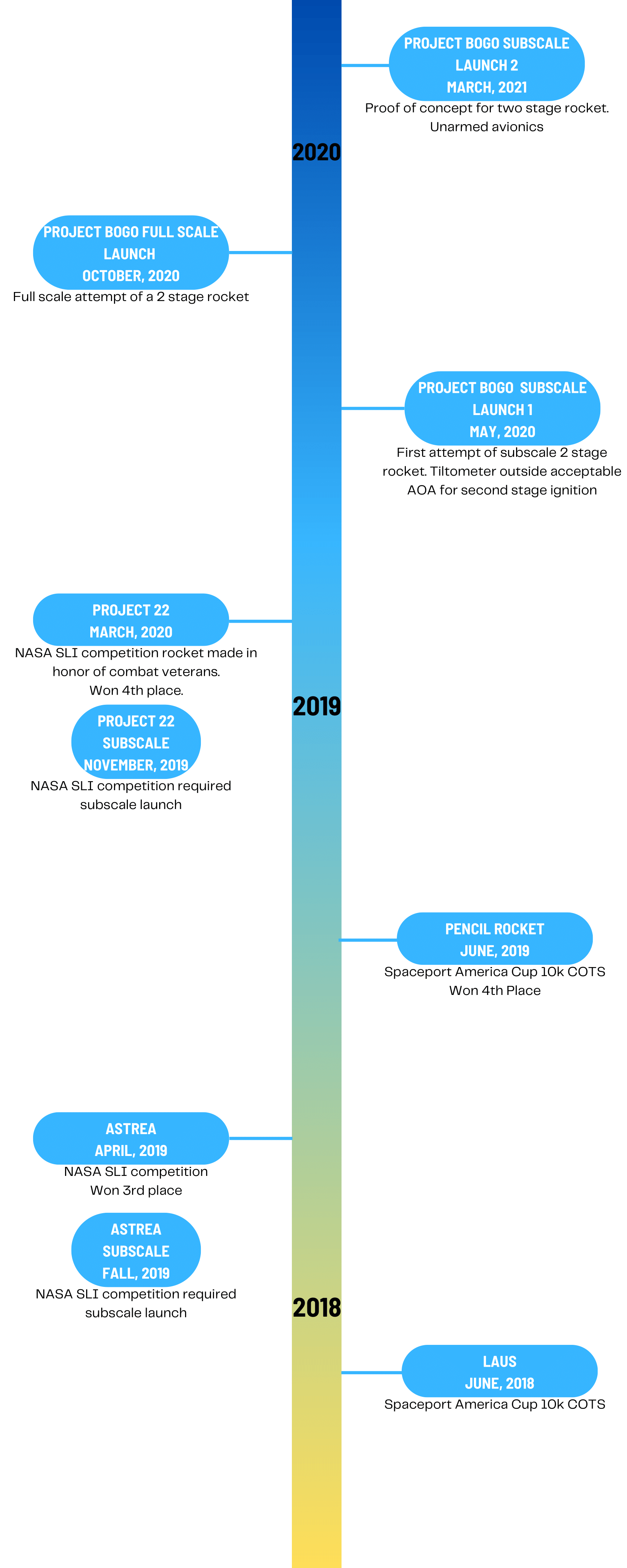 PROJECT BOGO SUBSCALE LAUNCH 2 MARCH, 2021
Proof of concept for two stage rocket. Unarmed avionics

2020

PROJECT BOGO FULL SCALE LAUNCH OCTOBER, 2020
Full scale attempt of a 2 stage rocket

PROJECT BOGO SUBSCALE LAUNCH 1 MAY, 2020
First attempt of subscale 2 stage rocket. Tiltometer outside acceptable AOA for second stage ignition

PROJECT 22 MARCH, 2020
NASA SLI competition rocket made in honor of combat veterans. Won 4th place.

2019

PROJECT 22 SUBSCALE NOVEMBER, 2019
NASA SLI competition required subscale launch

PENCIL ROCKET JUNE, 2019
Spaceport America Cup 10k COTS Won 4th Place

ASTREA APRIL, 2019
NASA SLI competition Won 3rd place

ASTREA SUBSCALE FALL, 2019
NASA SLI competition required subscale launch

2018

LAUS JUNE, 2018
Spaceport America Cup 10k COTS